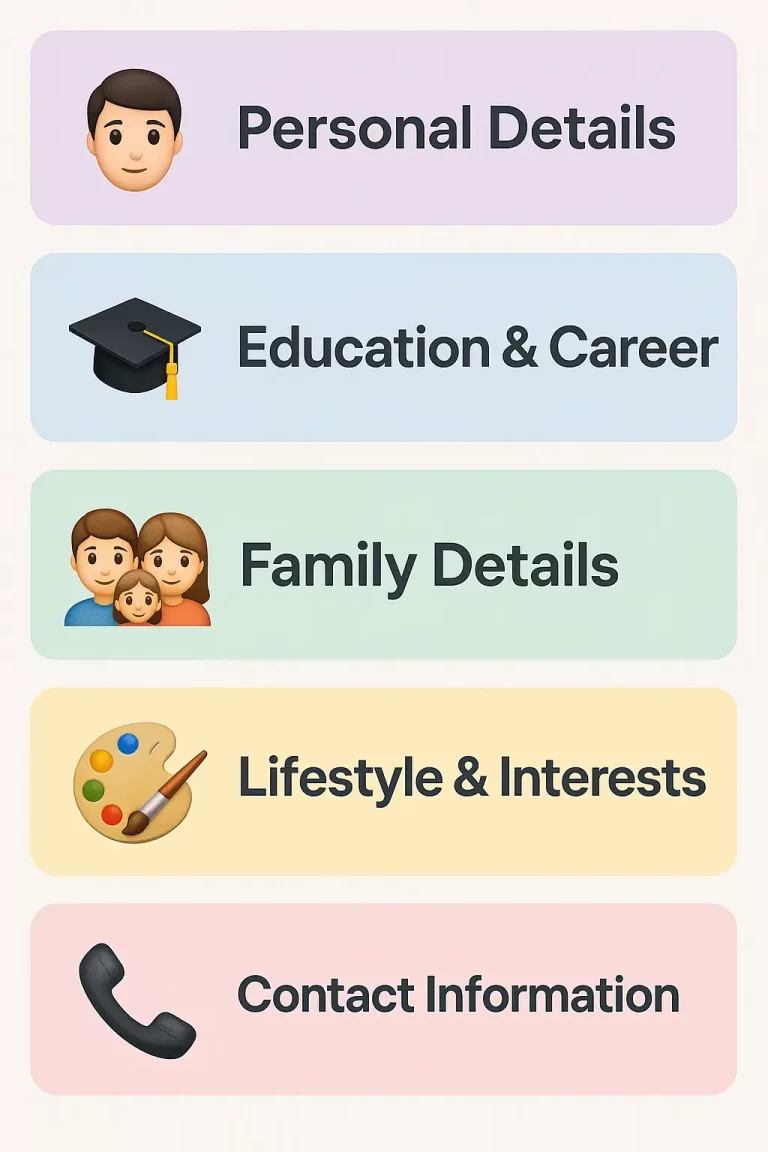 Personal Details

Education & Career

Family Details

Lifestyle & Interests

Contact Information